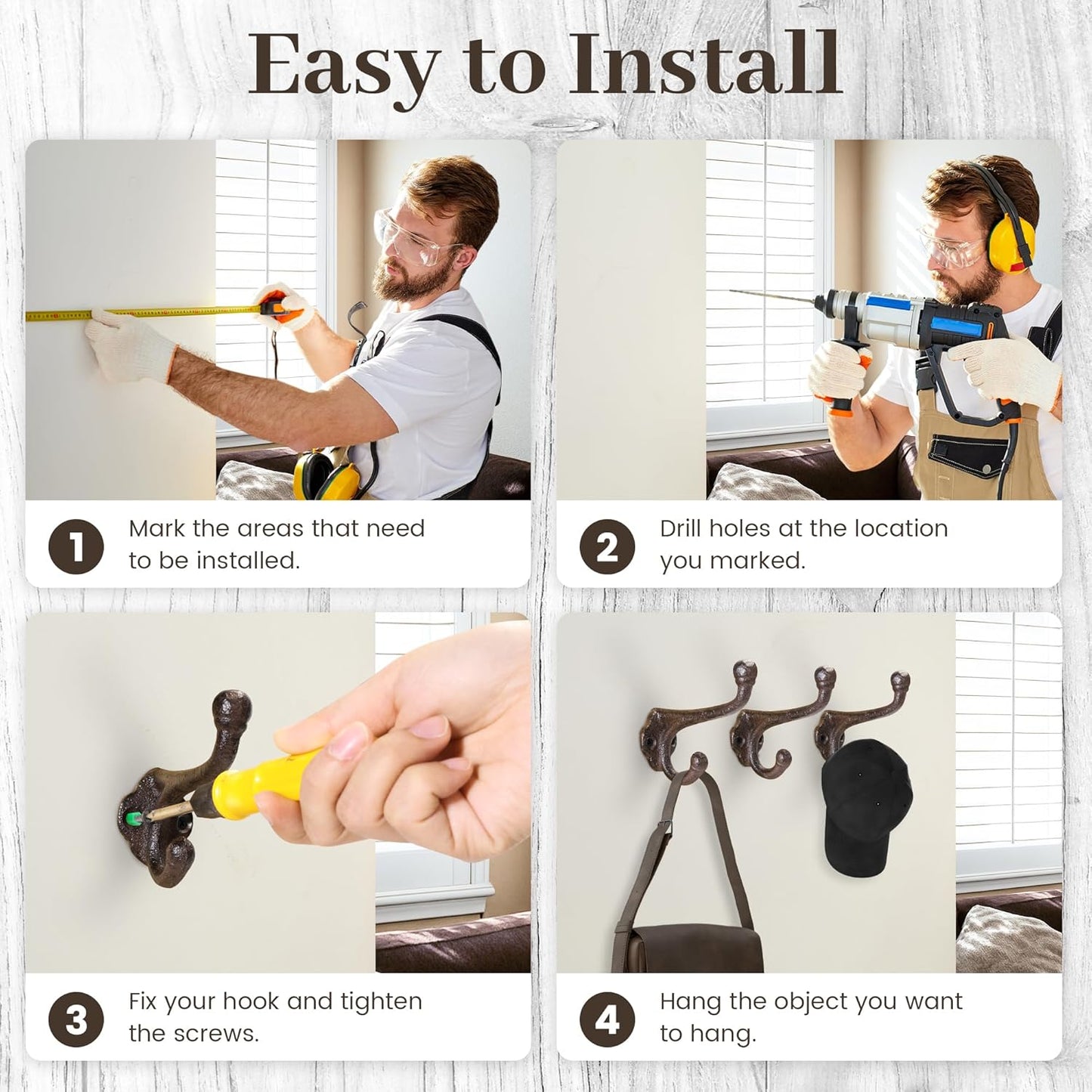 Easy to Install

1 Mark the areas that need to be installed.

2 Drill holes at the location you marked.

3 Fix your hook and tighten the screws.

4 Hang the object you want to hang.