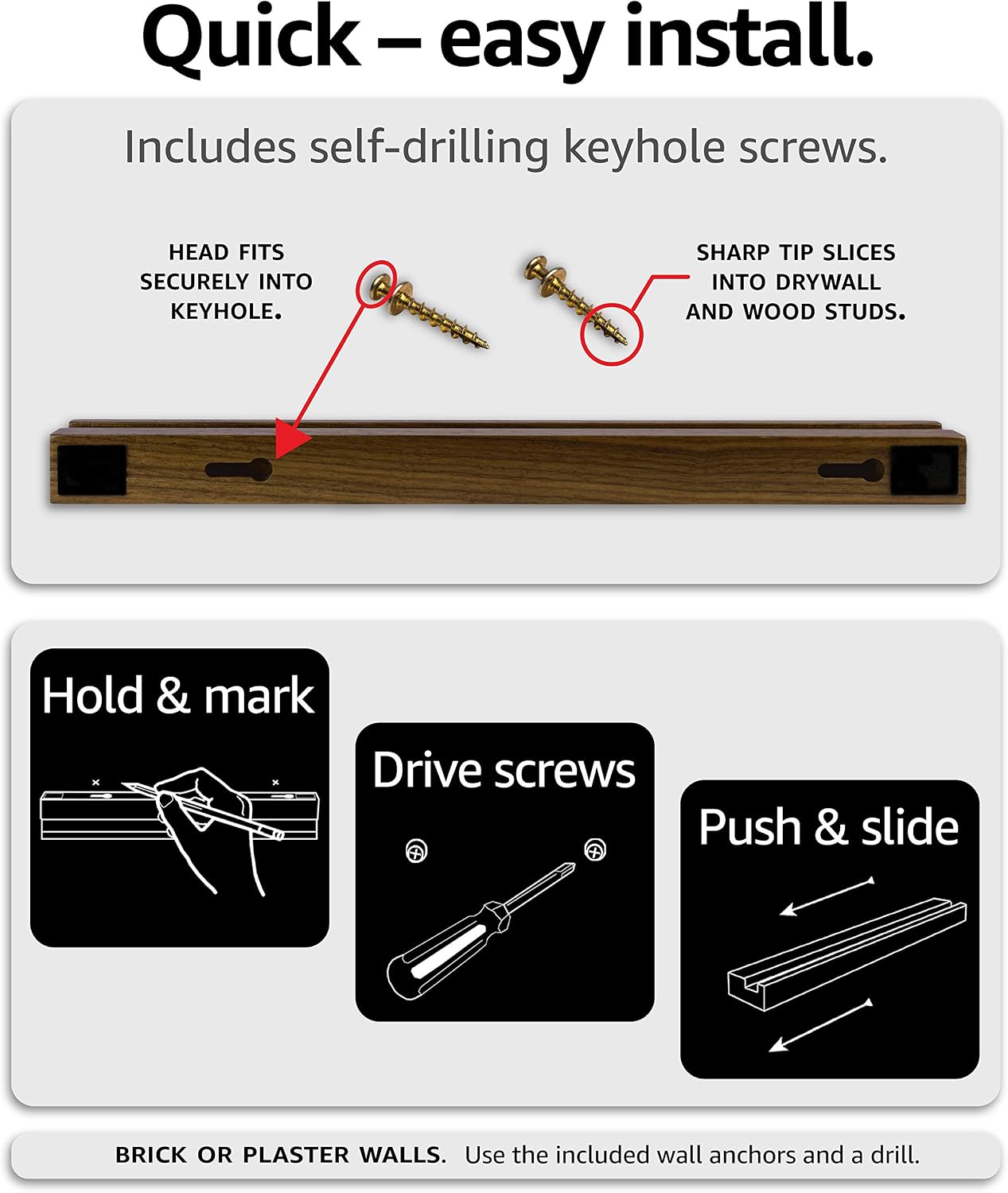 Quick – easy install.

Includes self-drilling keyhole screws.

HEAD FITS SECURELY INTO KEYHOLE.

SHARP TIP SLICES INTO DRYWALL AND WOOD STUDS.

Hold & mark

Drive screws

Push & slide

BRICK OR PLASTER WALLS. Use the included wall anchors and a drill.