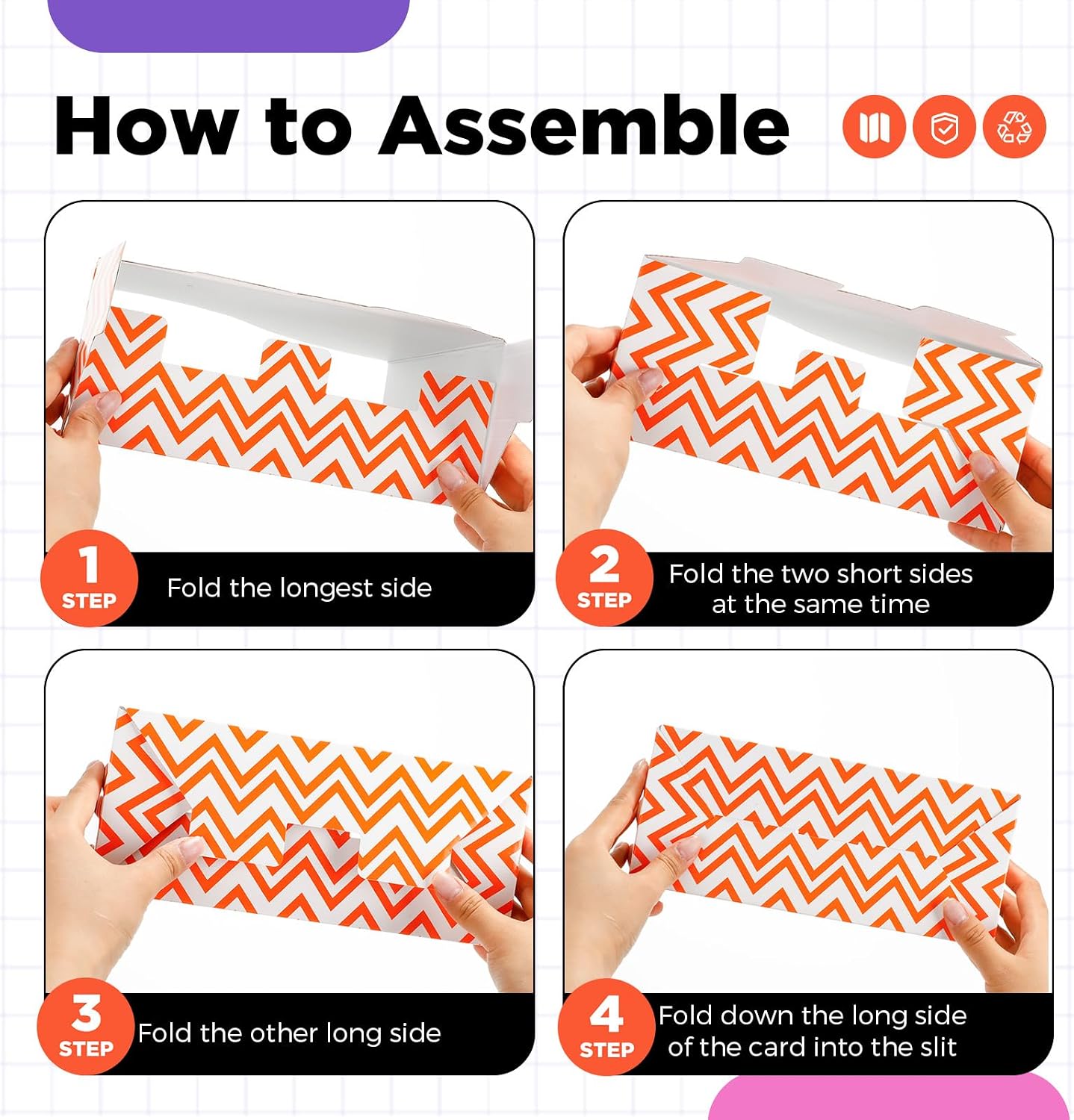 How to Assemble

1
STEP
Fold the longest side

2
STEP
Fold the two short sides at the same time

3
STEP
Fold the other long side

4
STEP
Fold down the long side of the card into the slit