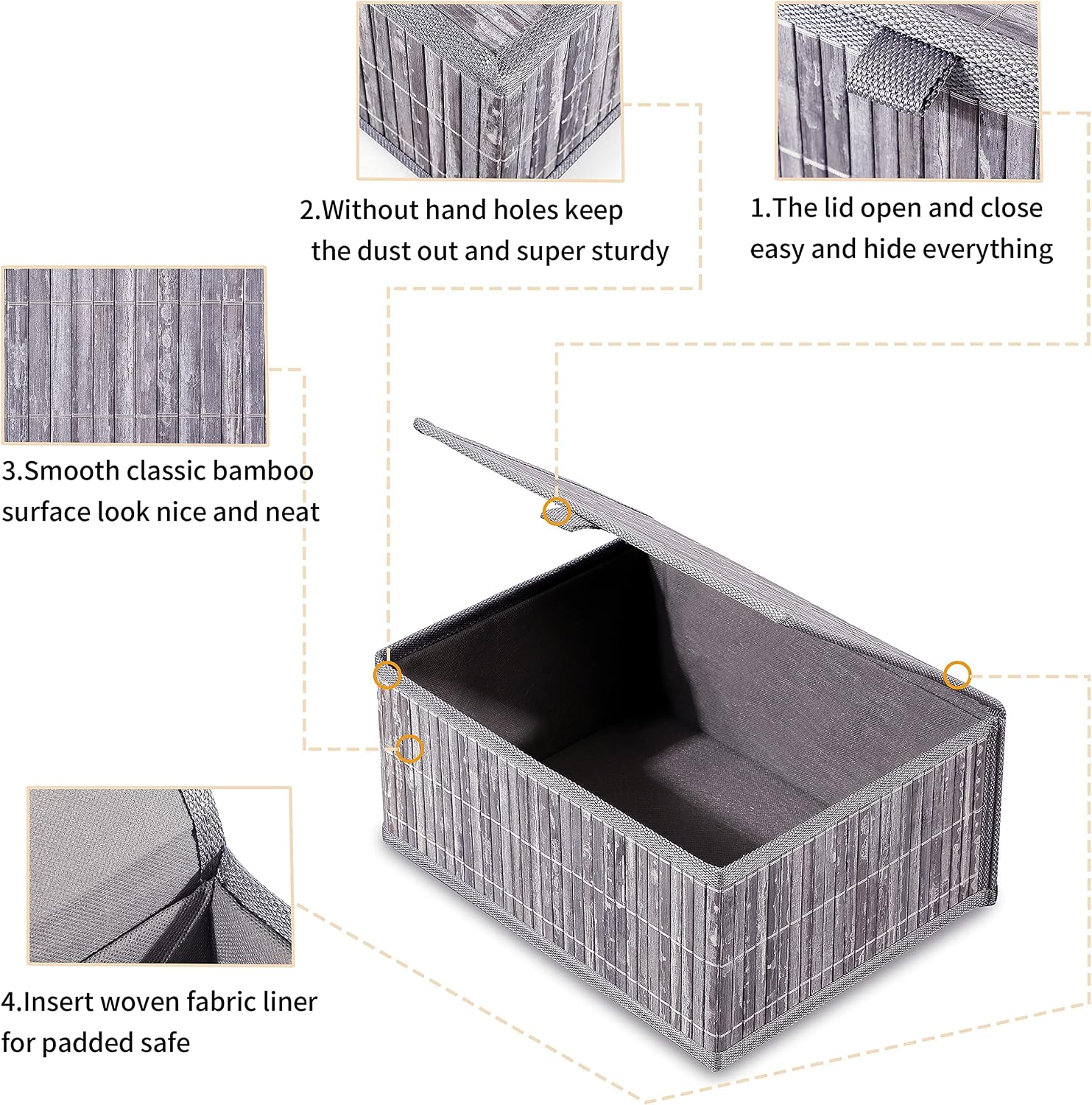 2.Without hand holes keep the dust out and super sturdy

1.The lid open and close easy and hide everything

3.Smooth classic bamboo surface look nice and neat

4.Insert woven fabric liner for padded safe